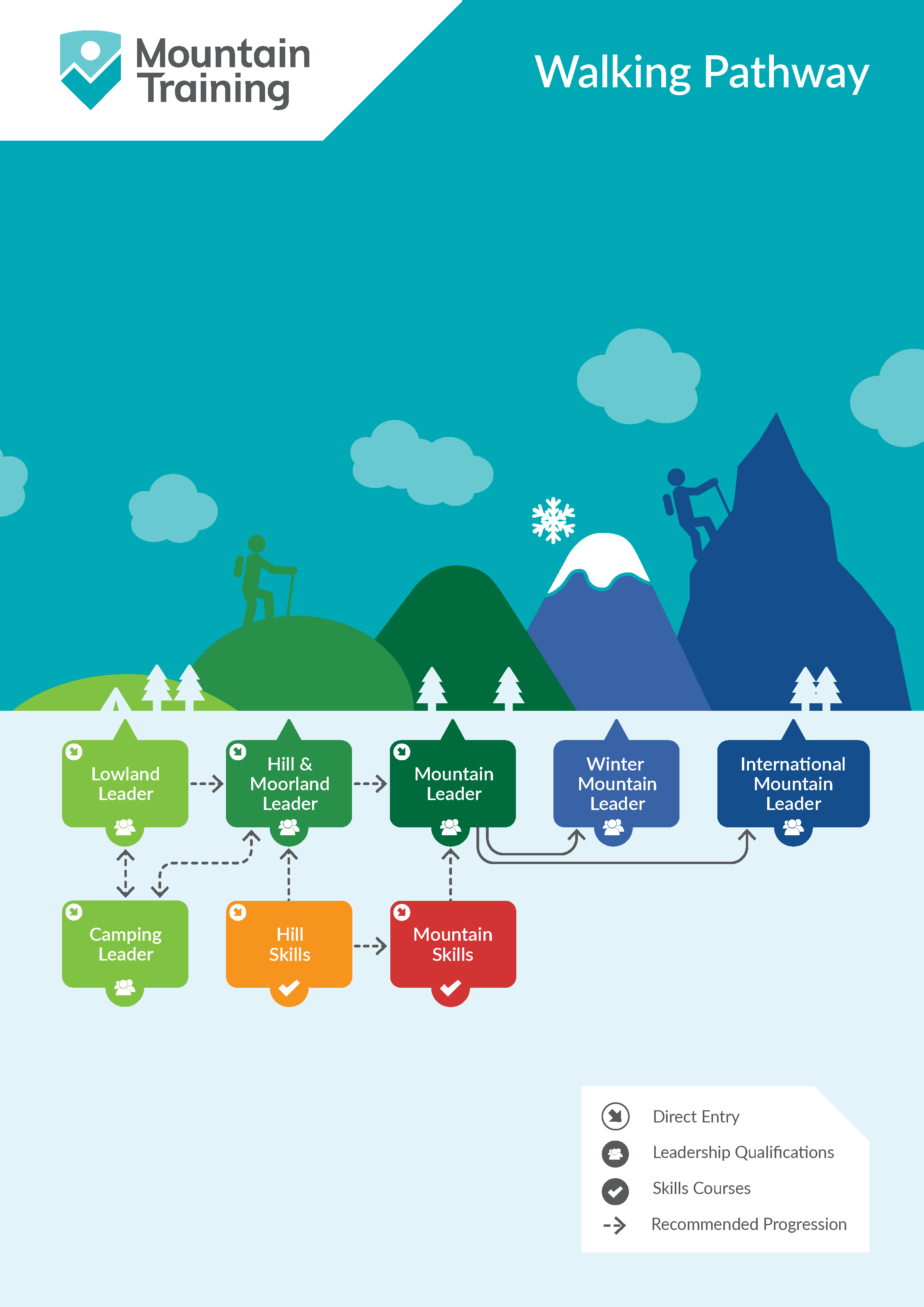 Mountain Training

Walking Pathway

Lowland Leader

Hill & Moorland Leader

Mountain Leader

Winter Mountain Leader

International Mountain Leader

Camping Leader

Hill Skills

Mountain Skills

Direct Entry

Leadership Qualifications

Skills Courses

Recommended Progression